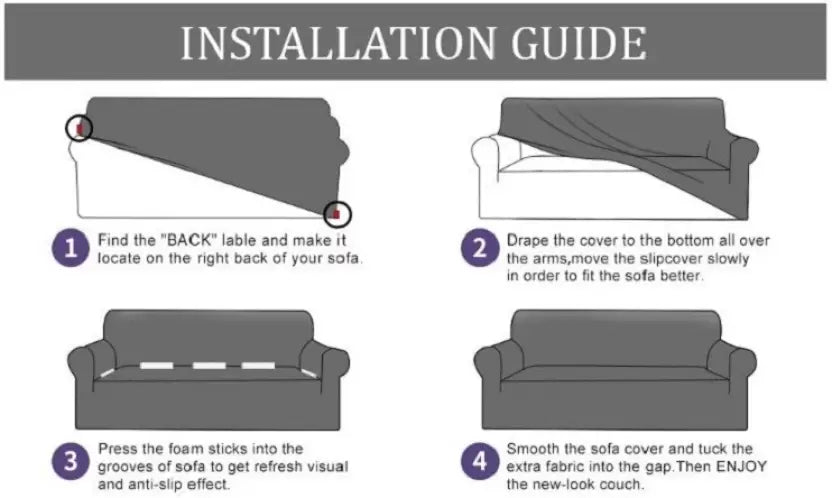 INSTALLATION GUIDE

1 Find the "BACK" lable and make it locate on the right back of your sofa.

2 Drape the cover to the bottom all over the arms,move the slipcover slowly in order to fit the sofa better.

3 Press the foam sticks into the grooves of sofa to get refresh visual and anti-slip effect.

4 Smooth the sofa cover and tuck the extra fabric into the gap.Then ENJOY the new-look couch.